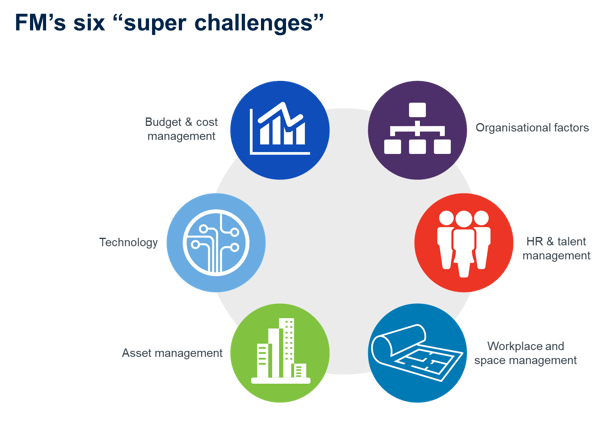 FM's six "super challenges"

Budget & cost management

Organisational factors

Technology

HR & talent management

Asset management

Workplace and space management